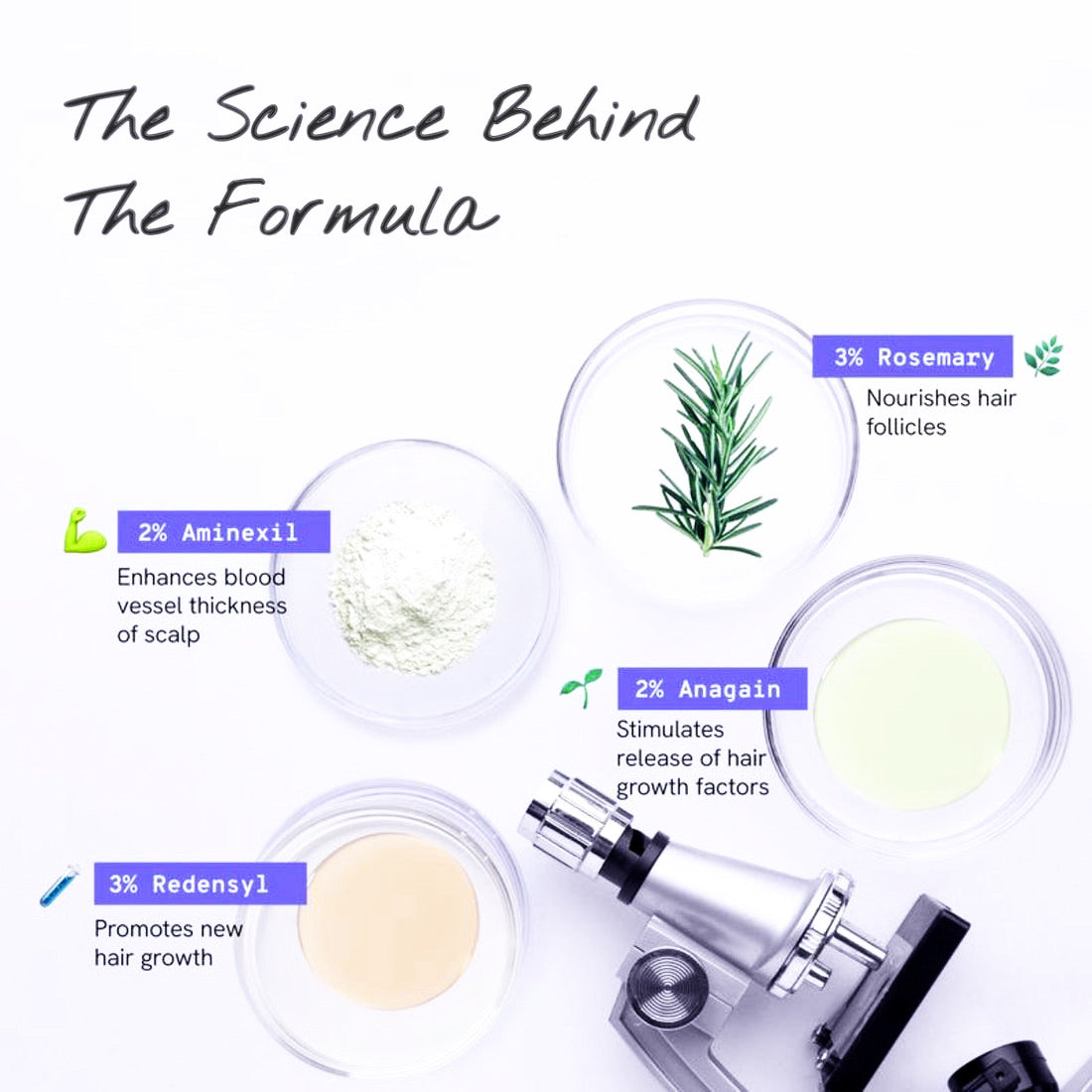 The Science Behind The Formula

3% Rosemary
Nourishes hair follicles

2% Aminexil
Enhances blood vessel thickness of scalp

2% Anagain
Stimulates release of hair growth factors

3% Redensyl
Promotes new hair growth