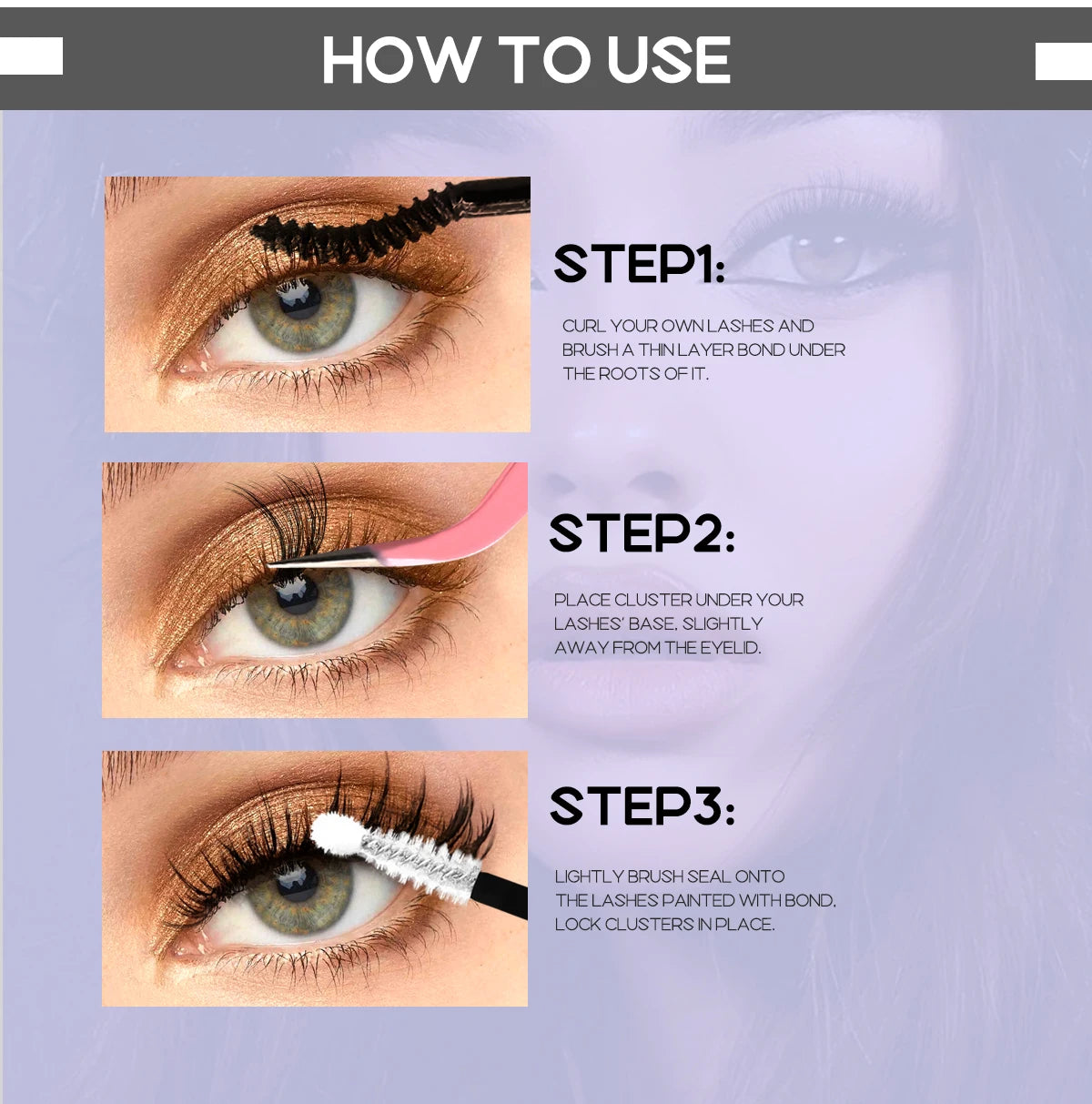 HOW TO USE

STEP1:

CURL YOUR OWN LASHES AND BRUSH A THIN LAYER BOND UNDER THE ROOTS OF IT.

STEP2:

PLACE CLUSTER UNDER YOUR LASHES' BASE, SLIGHTLY AWAY FROM THE EYELID.

STEP3:

LIGHTLY BRUSH SEAL ONTO THE LASHES PAINTED WITH BOND, LOCK CLUSTERS IN PLACE.